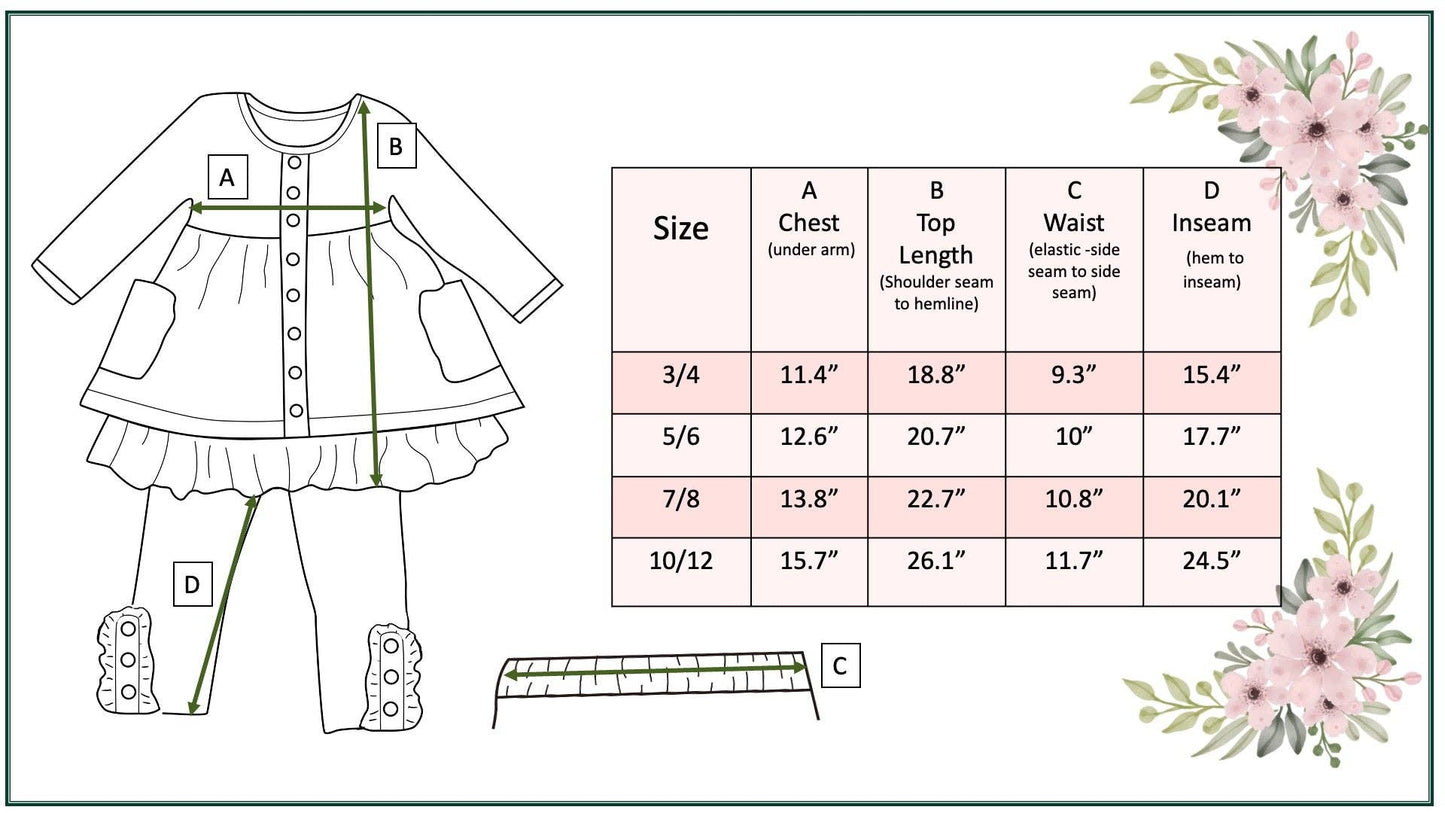 A

B

D

C

| Size | A Chest (under arm) | B Top Length (Shoulder seam to hemline) | C Waist (elastic -side seam to side seam) | D Inseam (hem to inseam) |
|---|---|---|---|---|
| 3/4 | 11.4” | 18.8” | 9.3” | 15.4” |
| 5/6 | 12.6” | 20.7” | 10” | 17.7” |
| 7/8 | 13.8” | 22.7” | 10.8” | 20.1” |
| 10/12 | 15.7” | 26.1” | 11.7” | 24.5” |